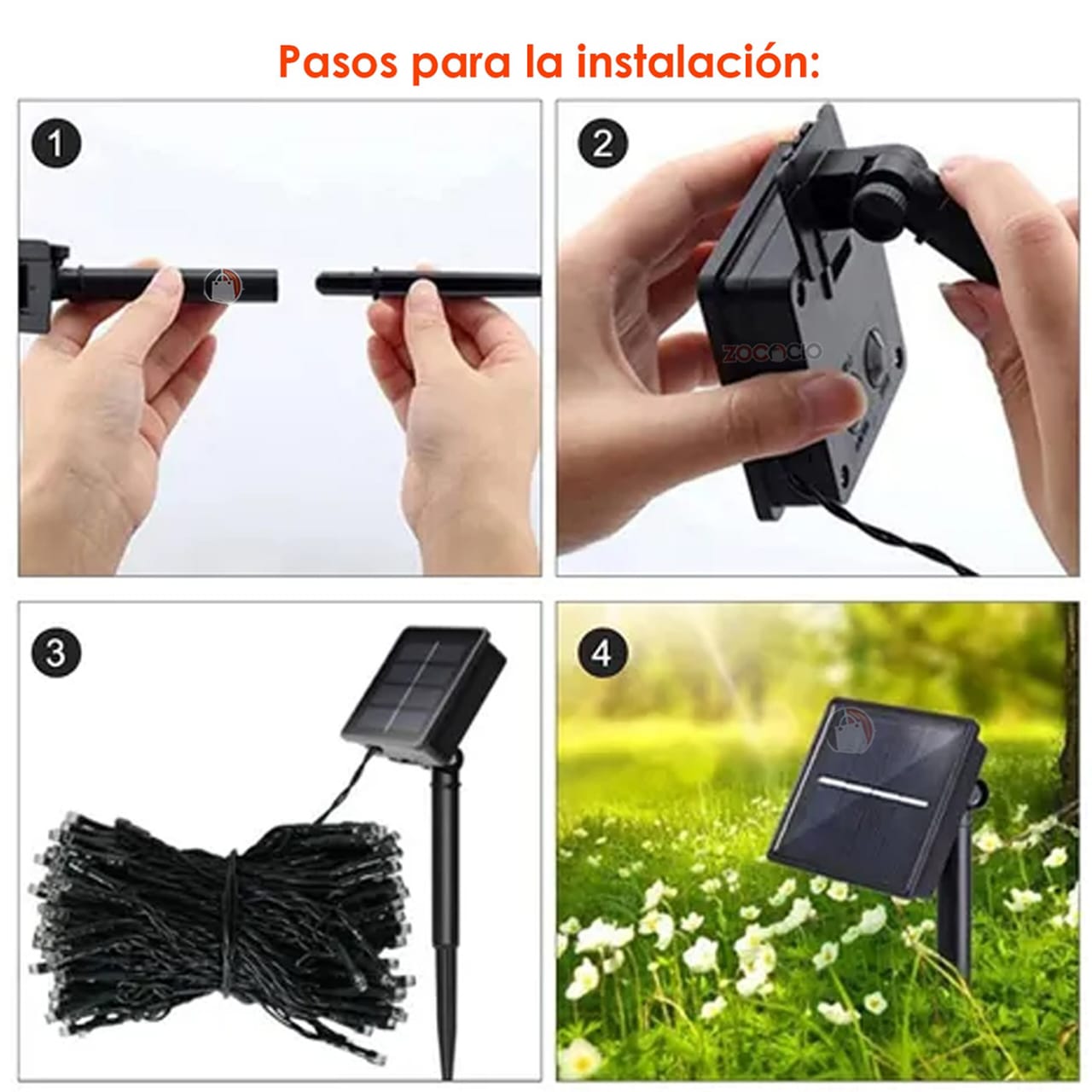 Pasos para la instalación:

1

2

zocalo

3

4