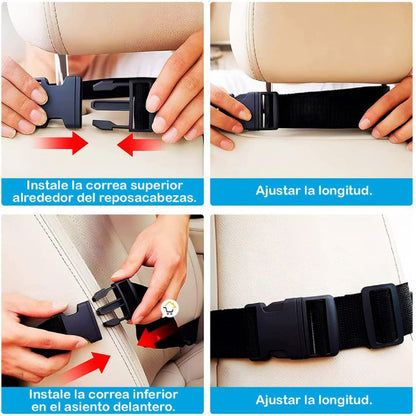 Instale la correa superior alrededor del reposacabezas.

Ajustar la longitud.

Instale la correa inferior en el asiento delantero.

Ajustar la longitud.