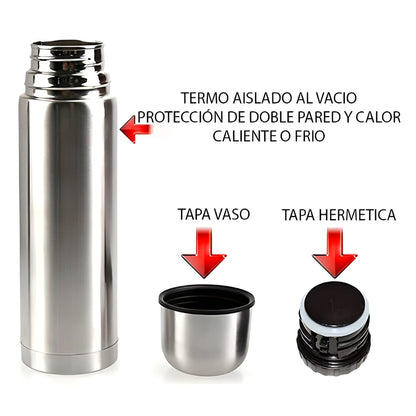 TERMO AISLADO AL VACIO
PROTECCIÓN DE DOBLE PARED Y CALOR
CALIENTE O FRIO

TAPA VASO

TAPA HERMETICA