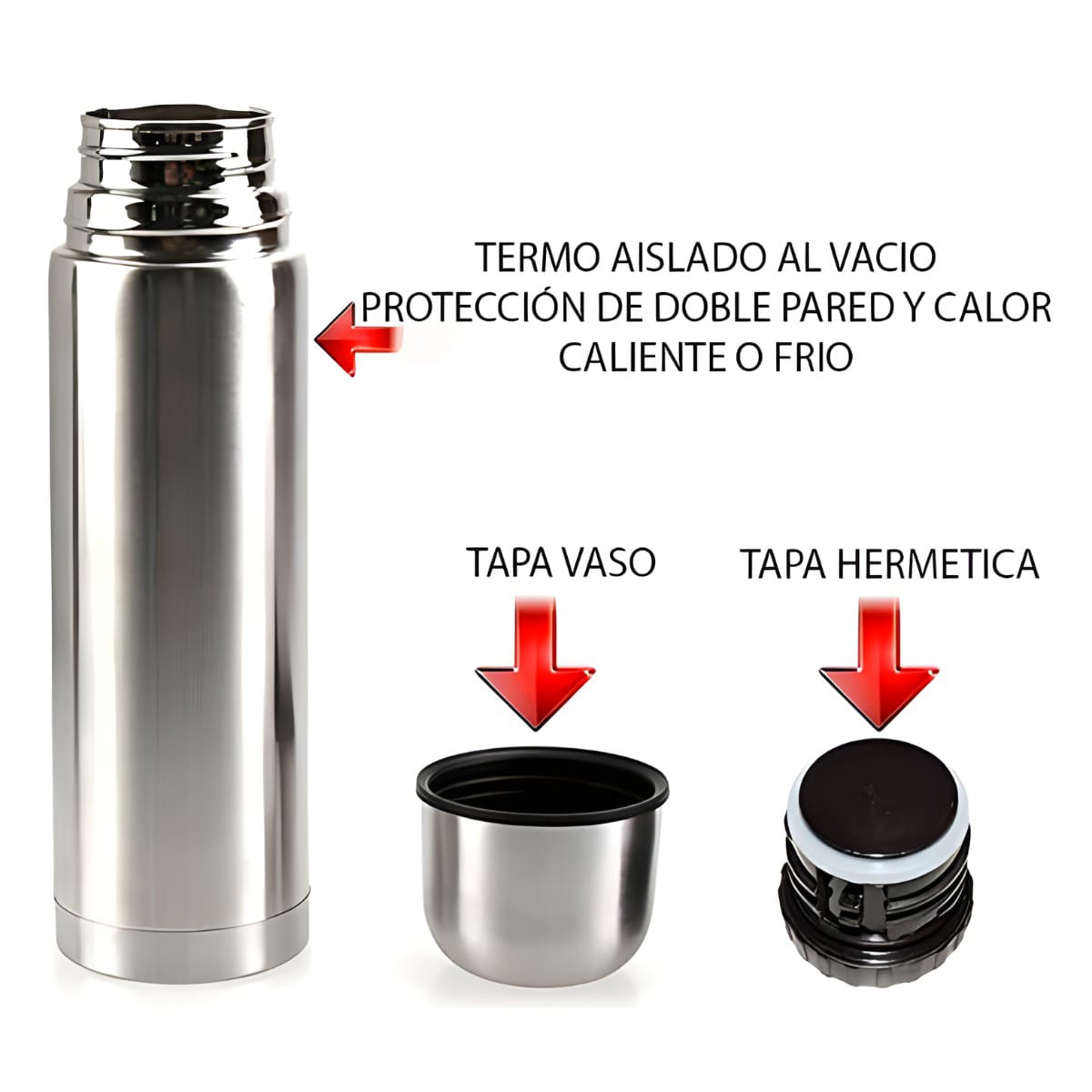 TERMO AISLADO AL VACIO
PROTECCIÓN DE DOBLE PARED Y CALOR
CALIENTE O FRIO

TAPA VASO

TAPA HERMETICA